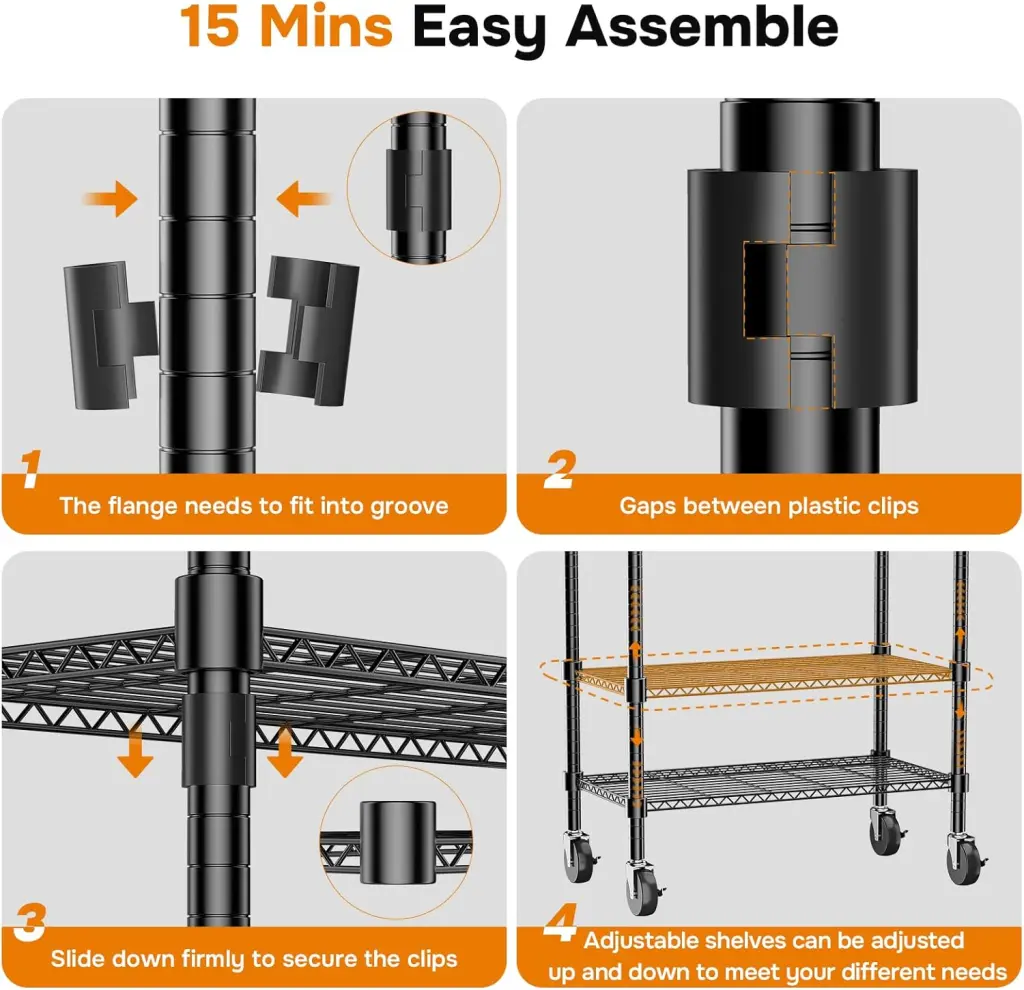 15 Mins Easy Assemble

1
The flange needs to fit into groove

2
Gaps between plastic clips

3
Slide down firmly to secure the clips

4
Adjustable shelves can be adjusted up and down to meet your different needs