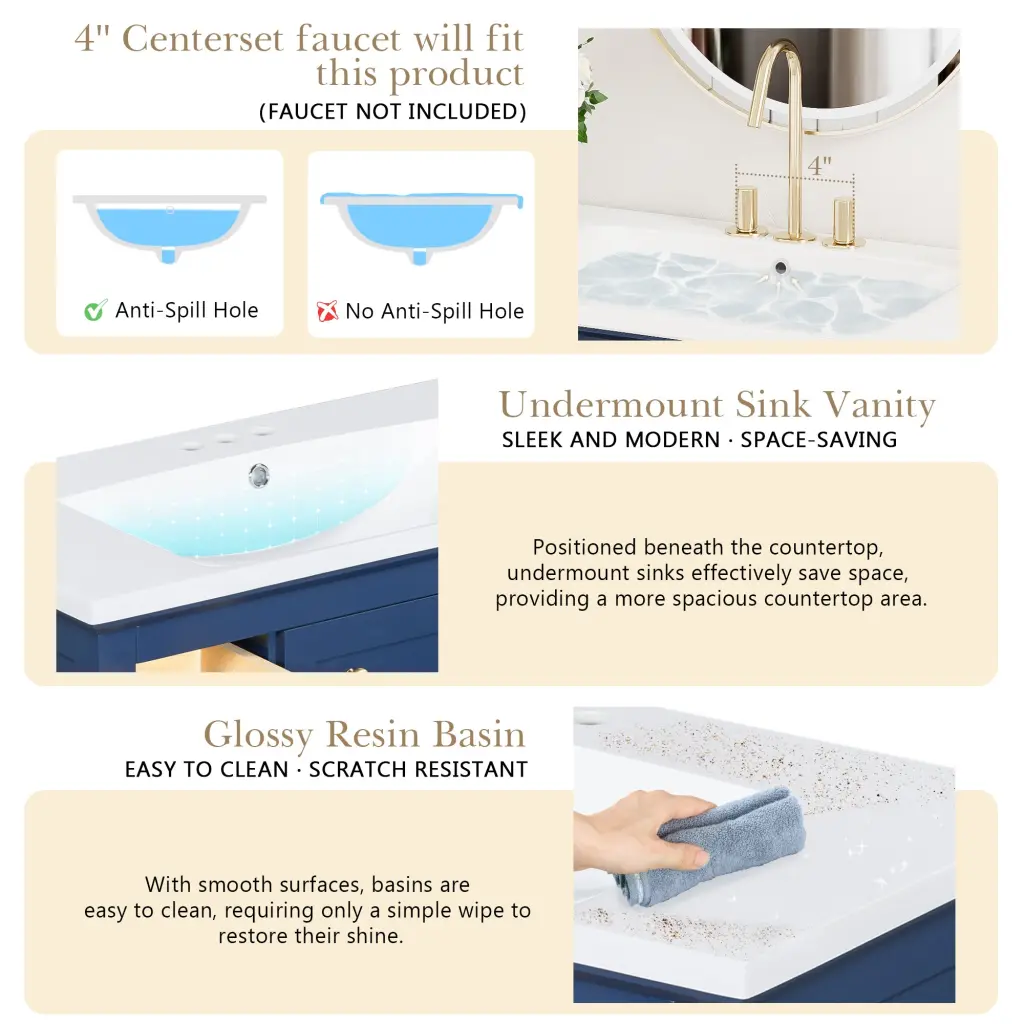 4" Centerset faucet will fit this product
(FAUCET NOT INCLUDED)

Anti-Spill Hole

No Anti-Spill Hole

4"

Undermount Sink Vanity
SLEEK AND MODERN · SPACE-SAVING

Positioned beneath the countertop, undermount sinks effectively save space, providing a more spacious countertop area.

Glossy Resin Basin
EASY TO CLEAN · SCRATCH RESISTANT

With smooth surfaces, basins are easy to clean, requiring only a simple wipe to restore their shine.