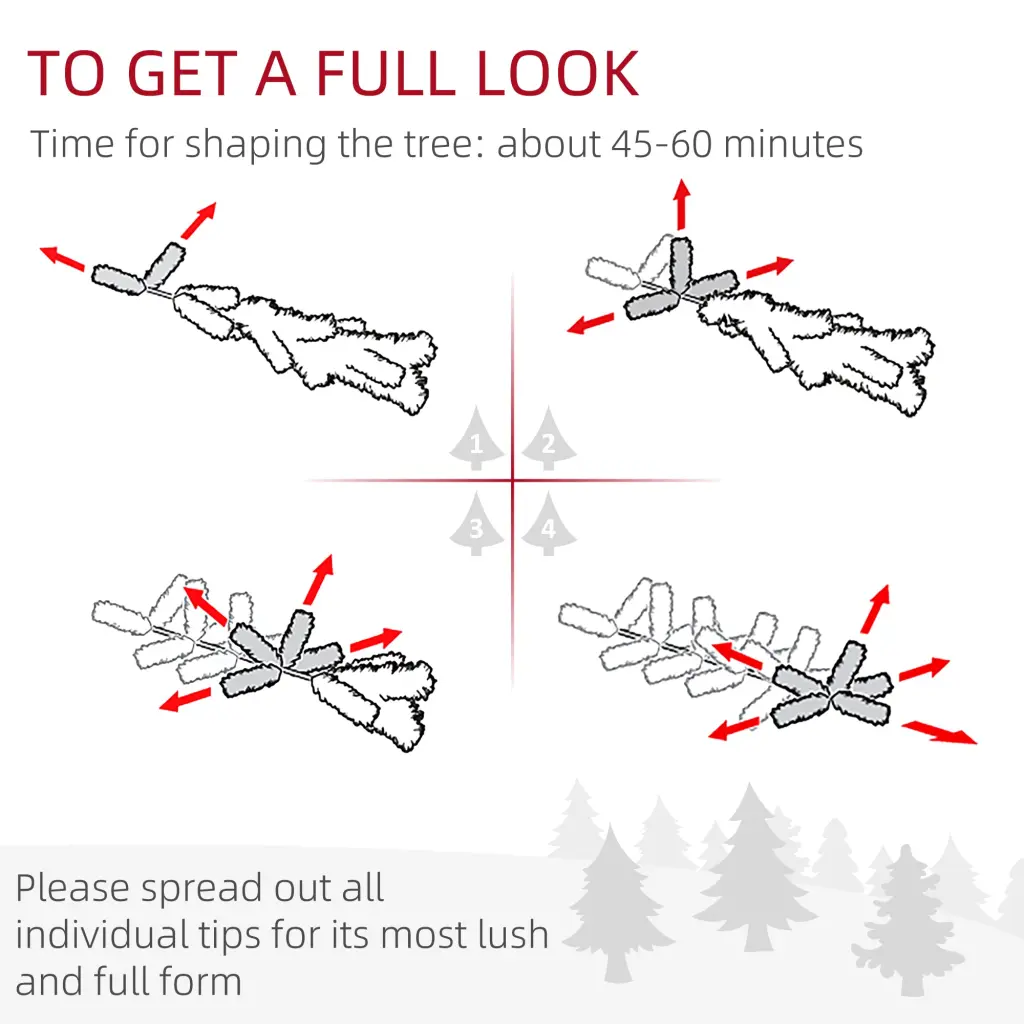 TO GET A FULL LOOK

Time for shaping the tree: about 45-60 minutes

1
2
3
4

Please spread out all individual tips for its most lush and full form